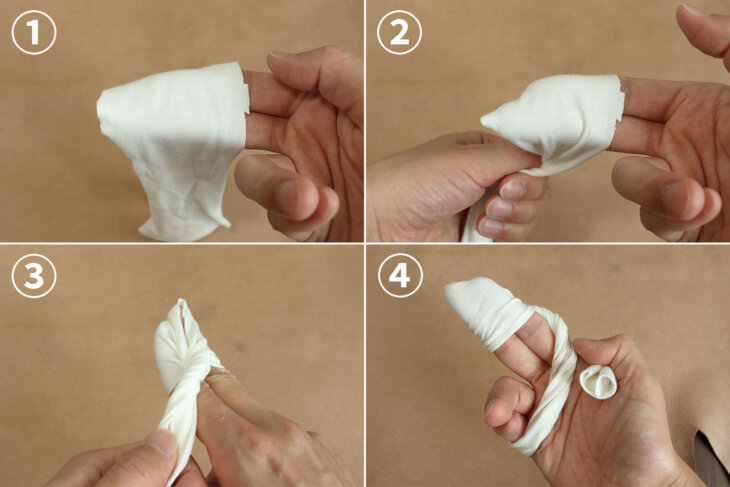 1

2

3

4